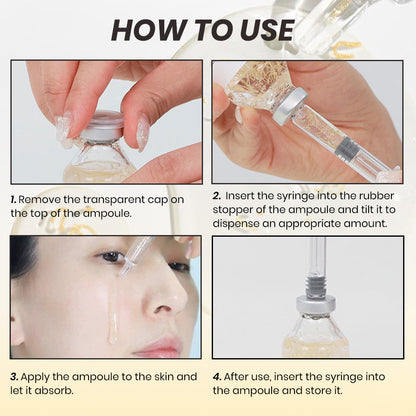 HOW TO USE

1. Remove the transparent cap on the top of the ampoule.

2. Insert the syringe into the rubber stopper of the ampoule and tilt it to dispense an appropriate amount.

3. Apply the ampoule to the skin and let it absorb.

4. After use, insert the syringe into the ampoule and store it.