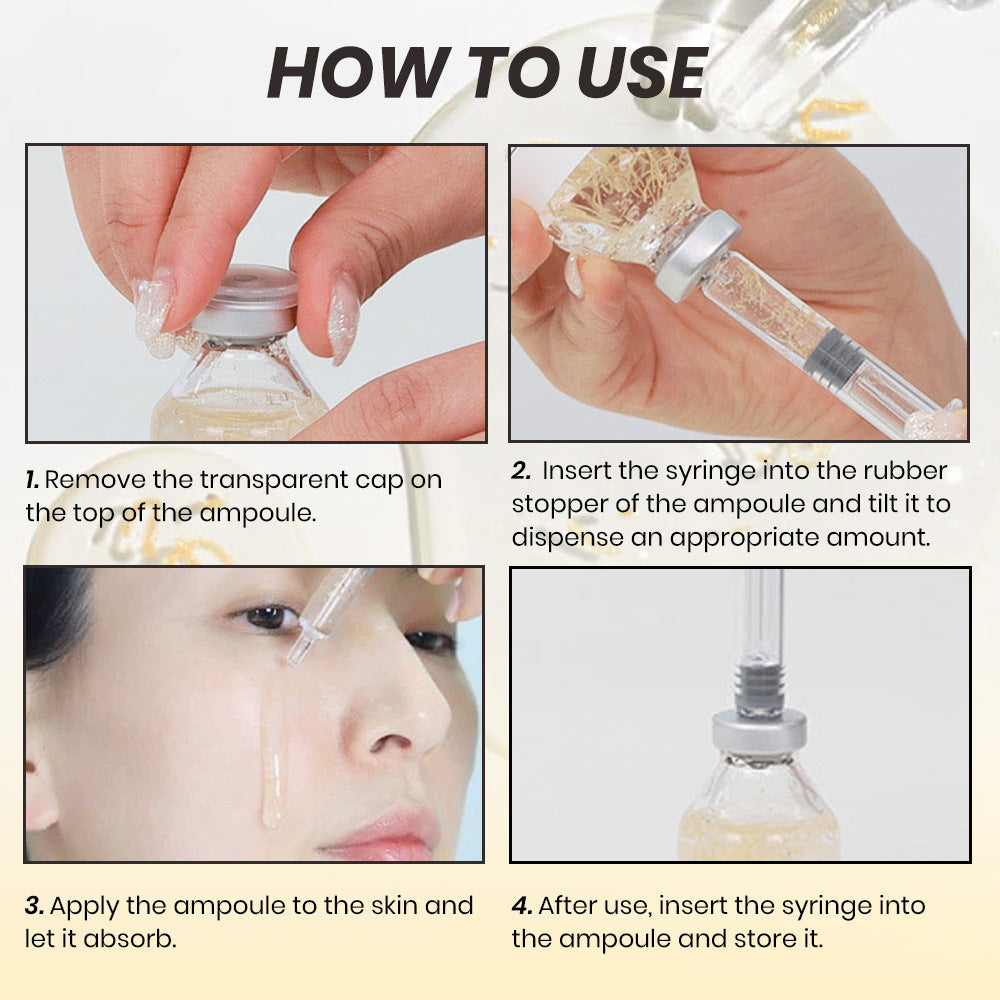 HOW TO USE

1. Remove the transparent cap on the top of the ampoule.

2. Insert the syringe into the rubber stopper of the ampoule and tilt it to dispense an appropriate amount.

3. Apply the ampoule to the skin and let it absorb.

4. After use, insert the syringe into the ampoule and store it.